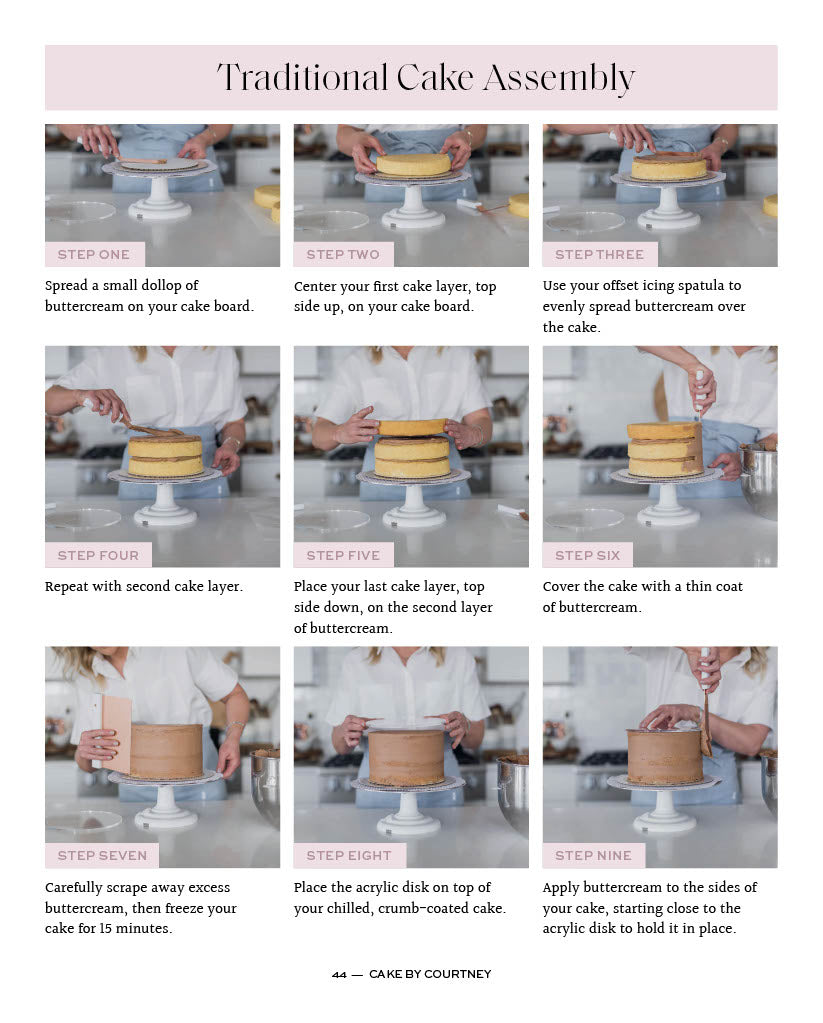 Traditional Cake Assembly

STEP ONE

Spread a small dollop of buttercream on your cake board.

STEP TWO

Center your first cake layer, top side up, on your cake board.

STEP THREE

Use your offset icing spatula to evenly spread buttercream over the cake.

STEP FOUR

Repeat with second cake layer.

STEP FIVE

Place your last cake layer, top side down, on the second layer of buttercream.

STEP SIX

Cover the cake with a thin coat of buttercream.

STEP SEVEN

Carefully scrape away excess buttercream, then freeze your cake for 15 minutes.

STEP EIGHT

Place the acrylic disk on top of your chilled, crumb-coated cake.

STEP NINE

Apply buttercream to the sides of your cake, starting close to the acrylic disk to hold it in place.

44 — CAKE BY COURTNEY